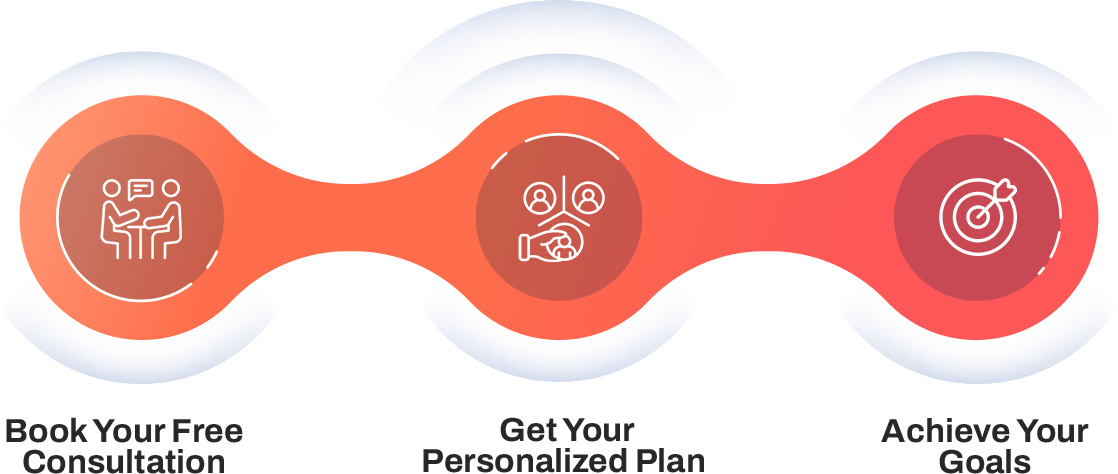 Book Your Free Consultation

Get Your Personalized Plan

Achieve Your Goals